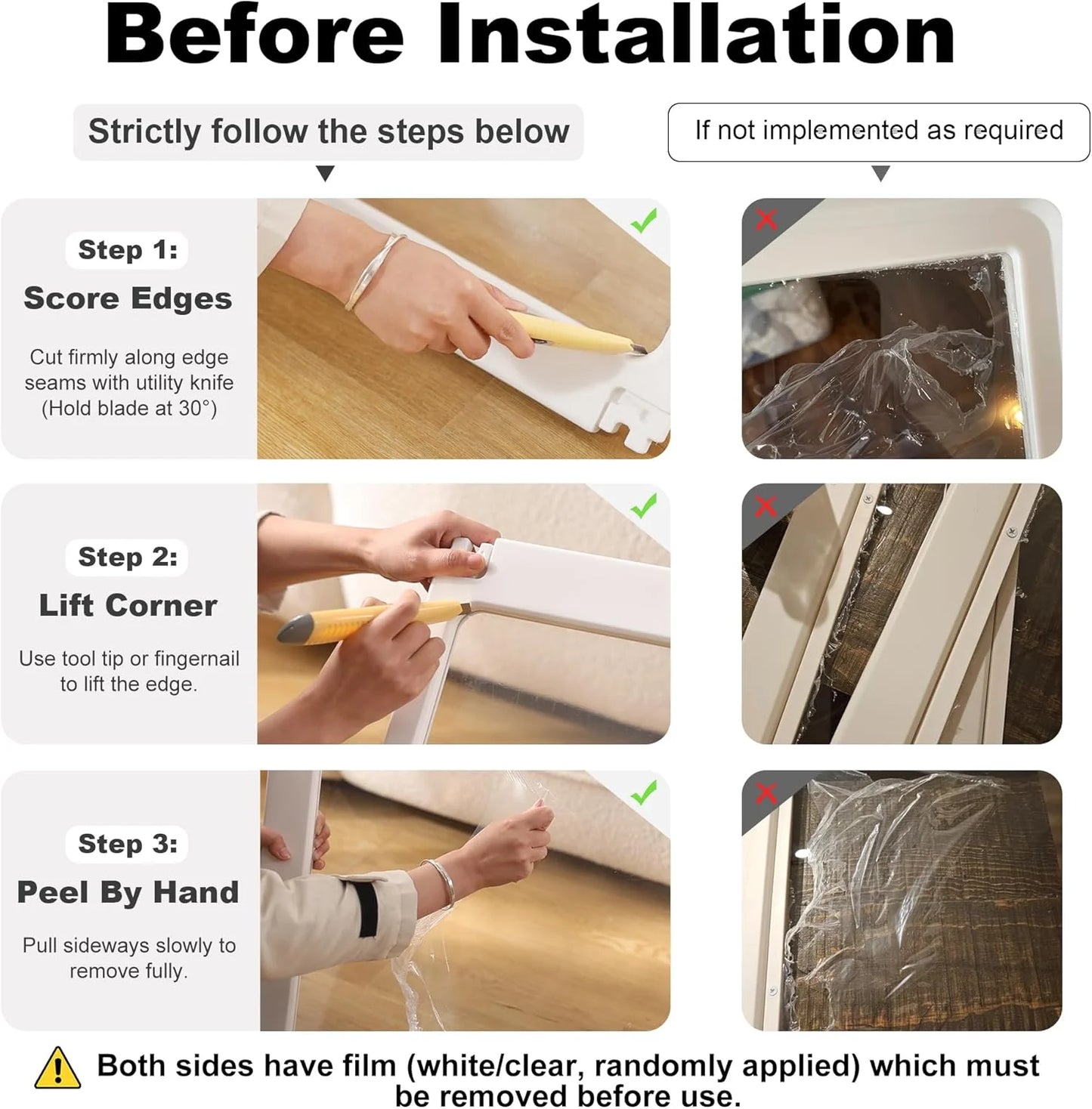 Before Installation

Strictly follow the steps below

If not implemented as required

Step 1:
Score Edges

Cut firmly along edge seams with utility knife (Hold blade at 30°)

Step 2:
Lift Corner

Use tool tip or fingernail to lift the edge.

Step 3:
Peel By Hand

Pull sideways slowly to remove fully.

Both sides have film (white/clear, randomly applied) which must be removed before use.