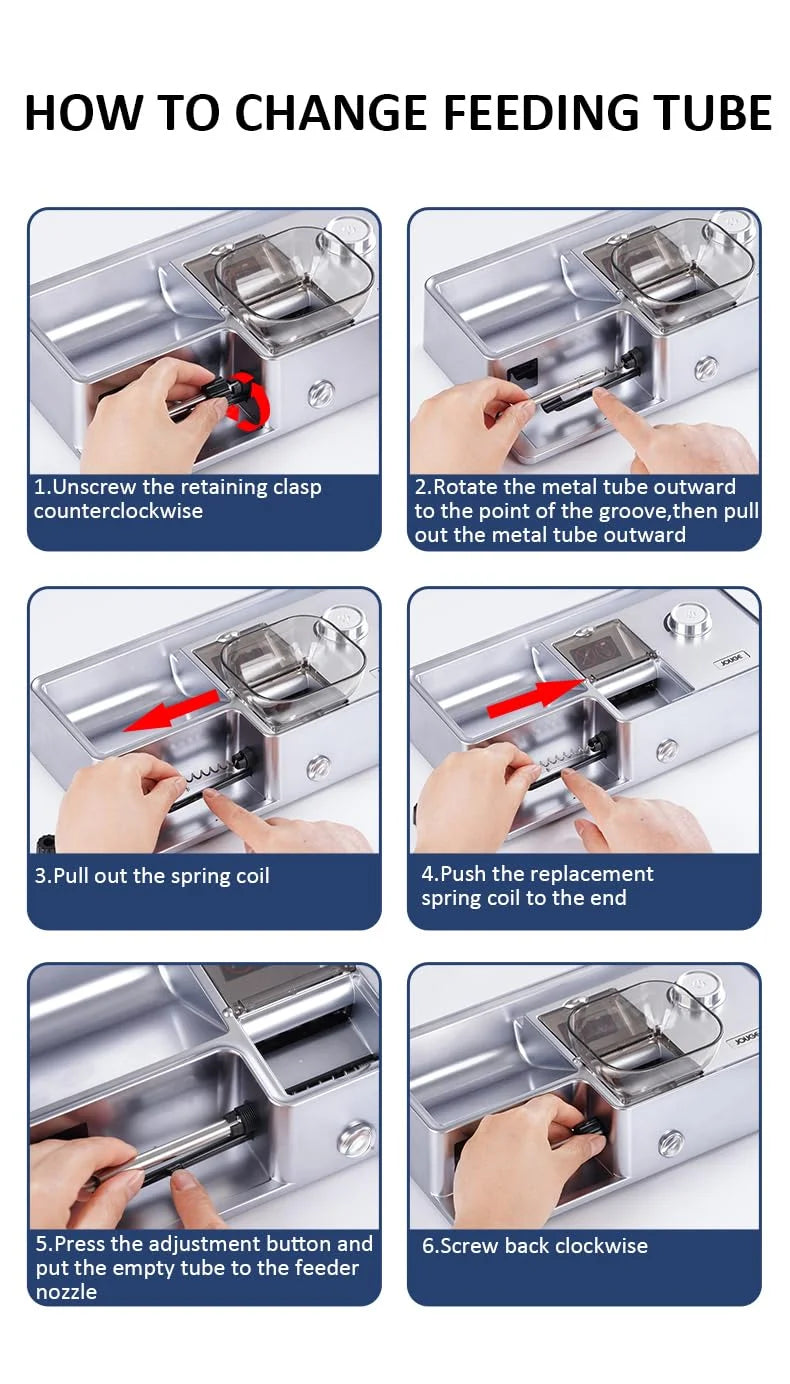 HOW TO CHANGE FEEDING TUBE

1.Unscrew the retaining clasp counterclockwise

2.Rotate the metal tube outward to the point of the groove,then pull out the metal tube outward

3.Pull out the spring coil

4.Push the replacement spring coil to the end

5.Press the adjustment button and put the empty tube to the feeder nozzle

6.Screw back clockwise