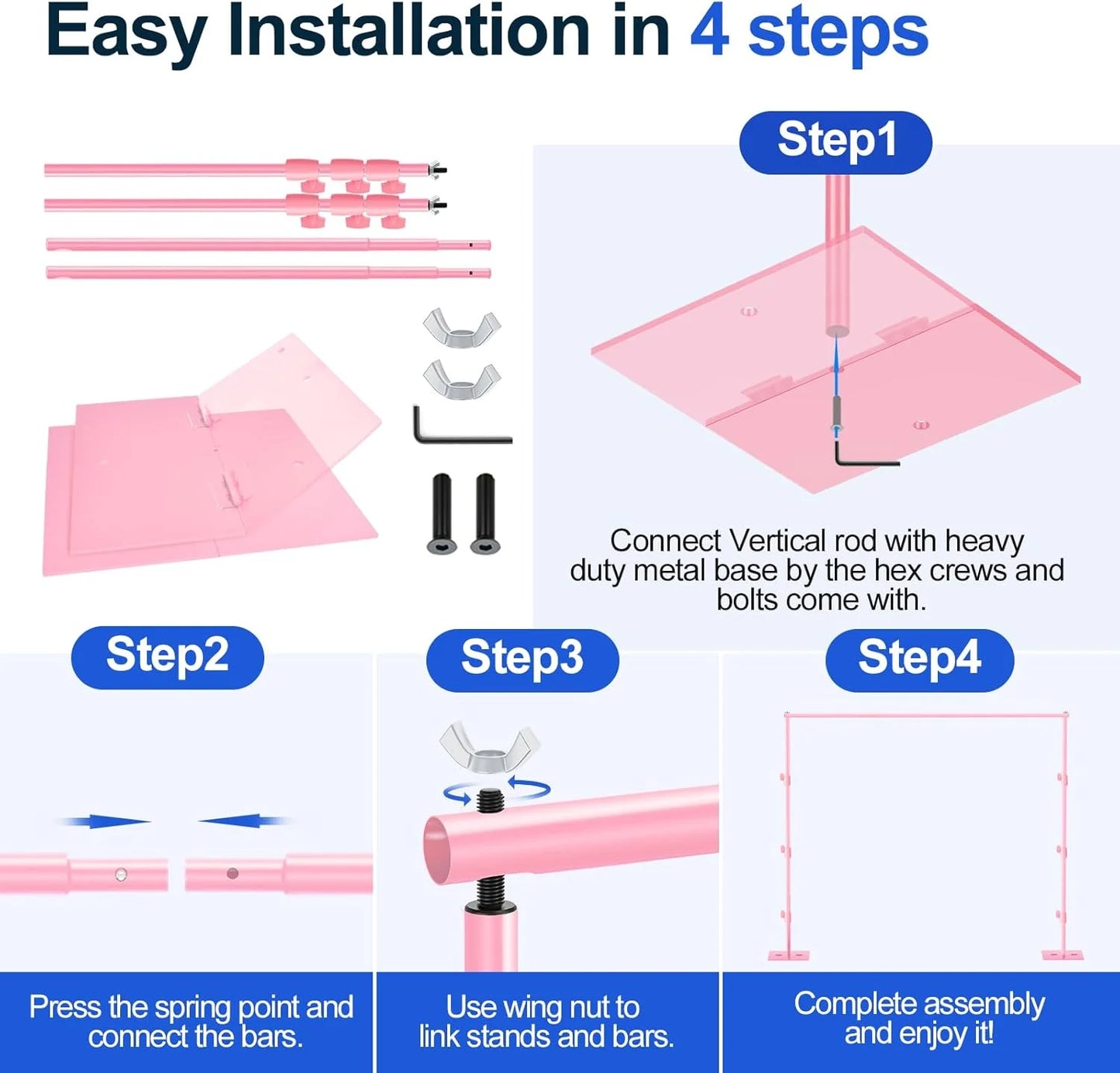 Easy Installation in 4 steps

Step1

Connect Vertical rod with heavy duty metal base by the hex crews and bolts come with.

Step2

Press the spring point and connect the bars.

Step3

Use wing nut to link stands and bars.

Step4

Complete assembly and enjoy it!