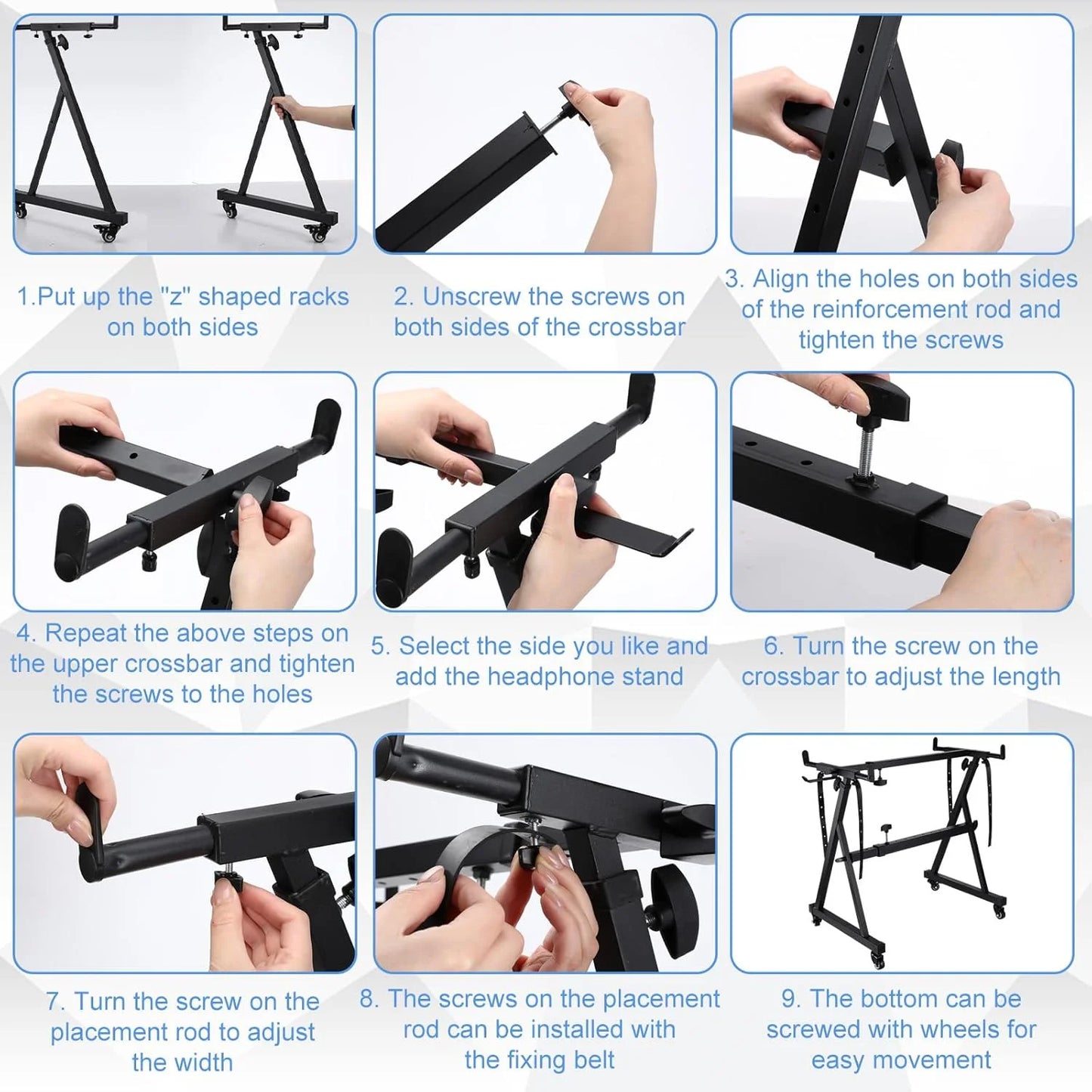 1.Put up the "z" shaped racks on both sides

2. Unscrew the screws on both sides of the crossbar

3. Align the holes on both sides of the reinforcement rod and tighten the screws

4. Repeat the above steps on the upper crossbar and tighten the screws to the holes

5. Select the side you like and add the headphone stand

6. Turn the screw on the crossbar to adjust the length

7. Turn the screw on the placement rod to adjust the width

8. The screws on the placement rod can be installed with the fixing belt

9. The bottom can be screwed with wheels for easy movement