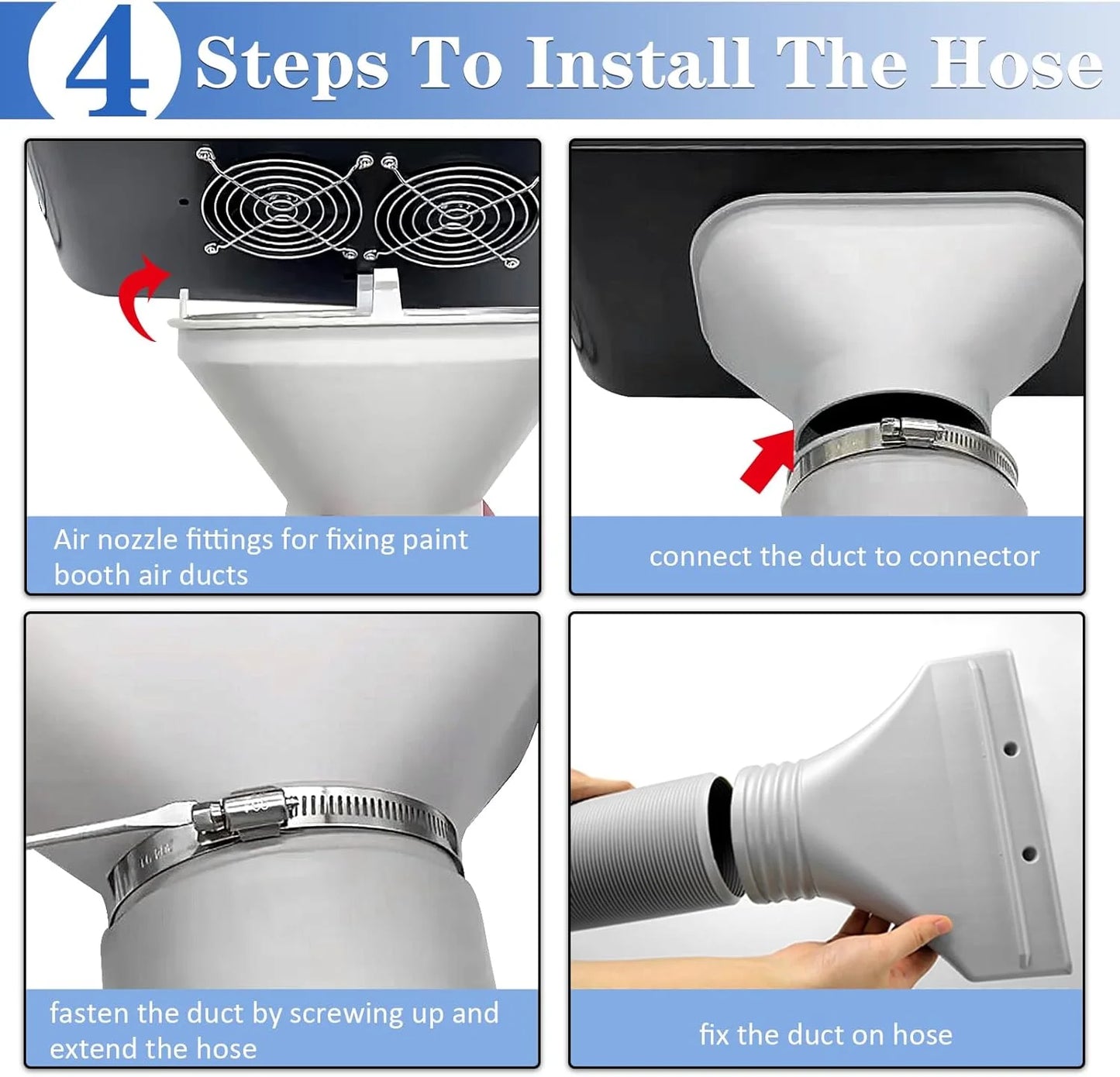 4 Steps To Install The Hose

Air nozzle fittings for fixing paint booth air ducts

connect the duct to connector

fasten the duct by screwing up and extend the hose

fix the duct on hose