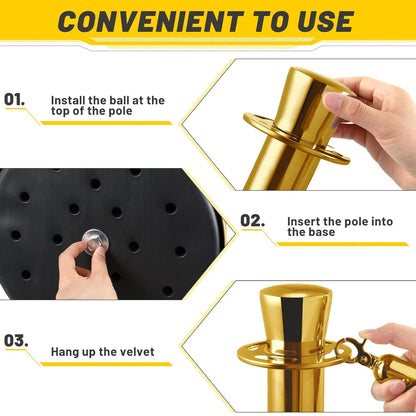 CONVENIENT TO USE

01.
Install the ball at the top of the pole

02.
Insert the pole into the base

03.
Hang up the velvet